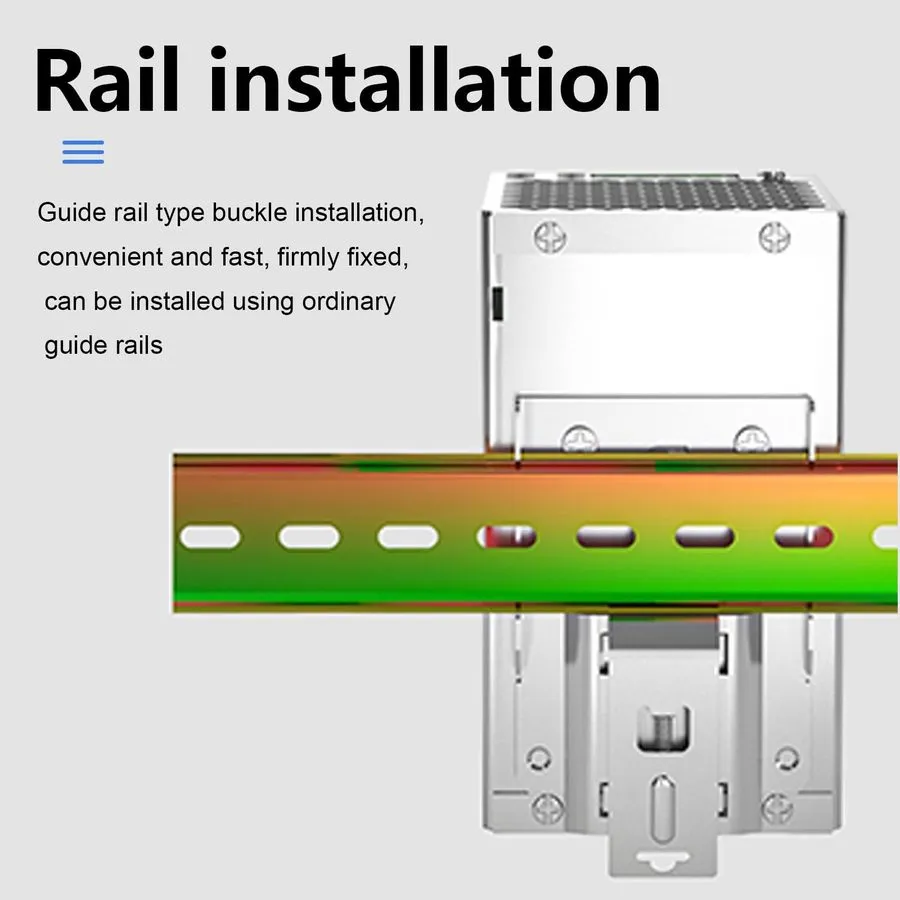 Rail installation

Guide rail type buckle installation, convenient and fast, firmly fixed, can be installed using ordinary guide rails